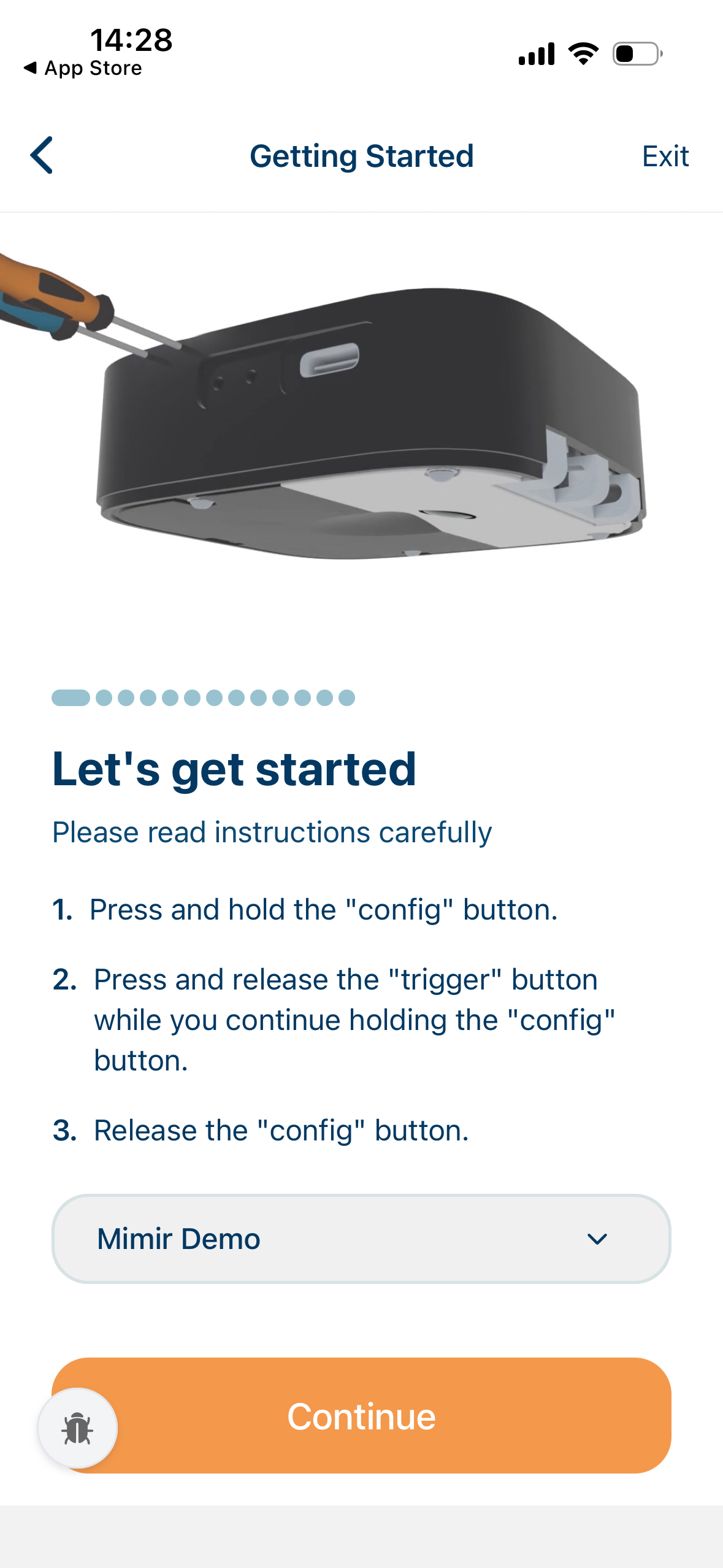 14:28
◀ App Store

Getting Started
Exit

Let's get started

Please read instructions carefully

1. Press and hold the "config" button.

2. Press and release the "trigger" button while you continue holding the "config" button.

3. Release the "config" button.

Mimir Demo

Continue